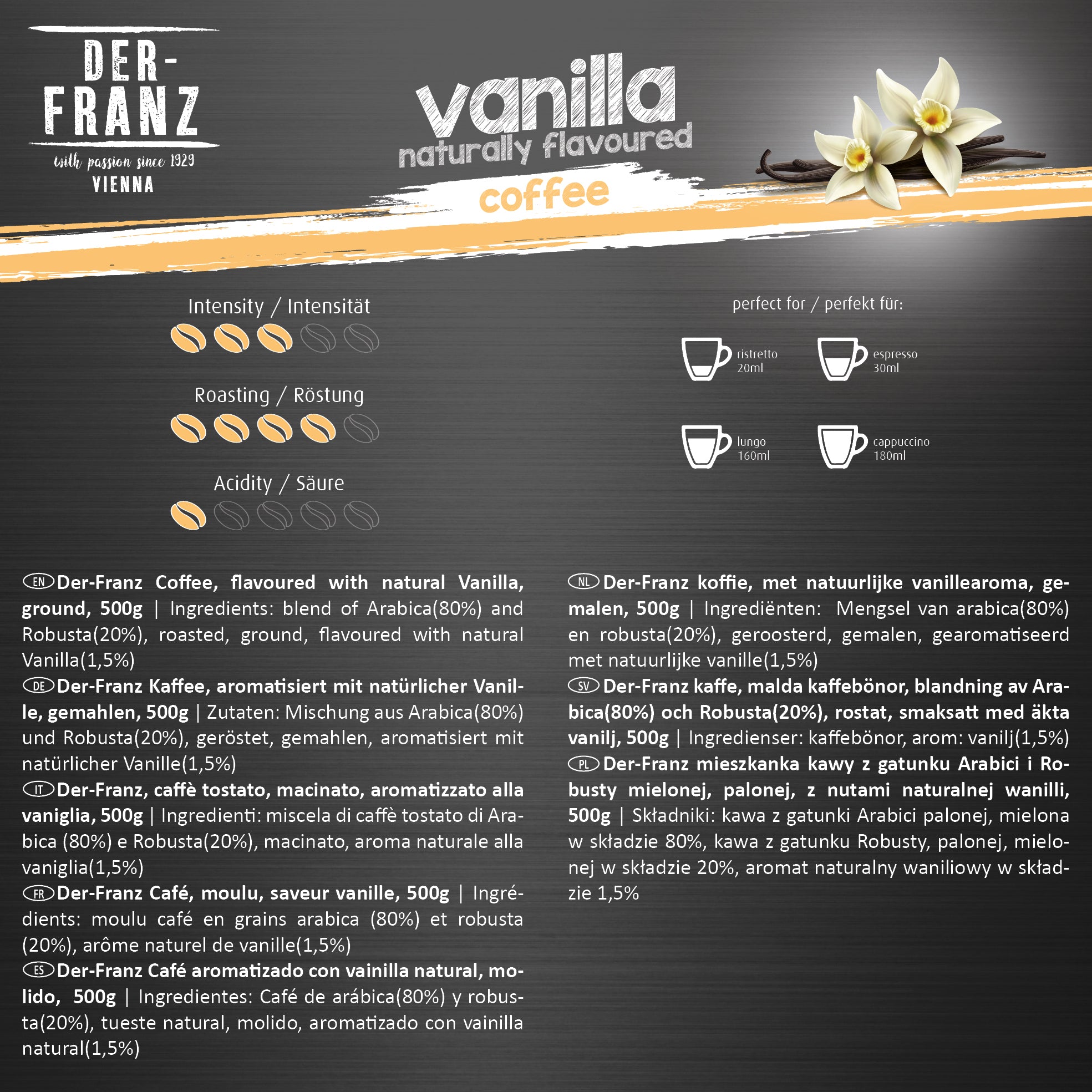 DER-FRANZ

with passion since 1929
VIENNA

vanilla
naturally flavoured
coffee

Intensity / Intensität

Roasting / Röstung

Acidity / Säure

perfect for / perfekt für:

ristretto
20ml

espresso
30ml

lungo
160ml

cappuccino
180ml

EN Der-Franz Coffee, flavoured with natural Vanilla, ground, 500g | Ingredients: blend of Arabica(80%) and Robusta(20%), roasted, ground, flavoured with natural Vanilla(1,5%)
DE Der-Franz Kaffee, aromatisiert mit natürlicher Vanille, gemahlen, 500g | Zutaten: Mischung aus Arabica(80%) und Robusta(20%), geröstet, gemahlen, aromatisiert mit natürlicher Vanille(1,5%)
IT Der-Franz, caffè tostato, macinato, aromatizzato alla vaniglia, 500g | Ingredienti: miscela di caffè tostato di Arabica (80%) e Robusta(20%), macinato, aroma naturale alla vaniglia(1,5%)
FR Der-Franz Café, moulu, saveur vanille, 500g | Ingrédients: moulu café en grains arabica (80%) et robusta (20%), arôme naturel de vanille(1,5%)
ES Der-Franz Café aromatizado con vainilla natural, molido, 500g | Ingredientes: Café de arábica(80%) y robusta(20%), tueste natural, molido, aromatizado con vainilla natural(1,5%)

NL Der-Franz koffie, met natuurlijke vanillearoma, gemalen, 500g | Ingrediënten: Mengsel van arabica(80%) en robusta(20%), geroosterd, gemalen, gearomatiseerd met natuurlijke vanille(1,5%)
SV Der-Franz kaffe, malda kaffebönor, blandning av Arabica(80%) och Robusta(20%), rostat, smaksatt med äkta vanilj, 500g | Ingredienser: kaffebönor, arom: vanilj(1,5%)
PL Der-Franz mieszkanka kawy z gatunku Arabici i Robusty mielonej, palonej, z nutami naturalnej wanilli, 500g | Składniki: kawa z gatunki Arabici palonej, mielona w składzie 80%, kawa z gatunku Robusty, palonej, mielonej w składzie 20%, aromat naturalny waniliowy w składzie 1,5%